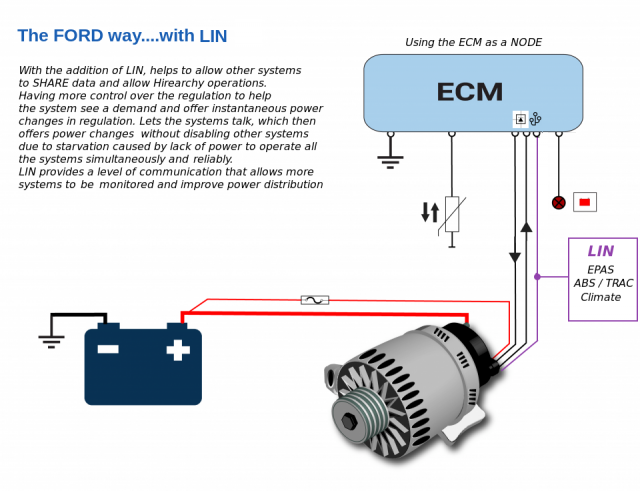 The FORD way....with LIN

With the addition of LIN, helps to allow other systems to SHARE data and allow Hirearchy operations. Having more control over the regulation to help the system see a demand and offer instantaneous power changes in regulation. Lets the systems talk, which then offers power changes without disabling other systems due to starvation caused by lack of power to operate all the systems simultaneously and reliably.
LIN provides a level of communication that allows more systems to be monitored and improve power distribution

Using the ECM as a NODE

ECM

LIN
EPAS
ABS / TRAC
Climate