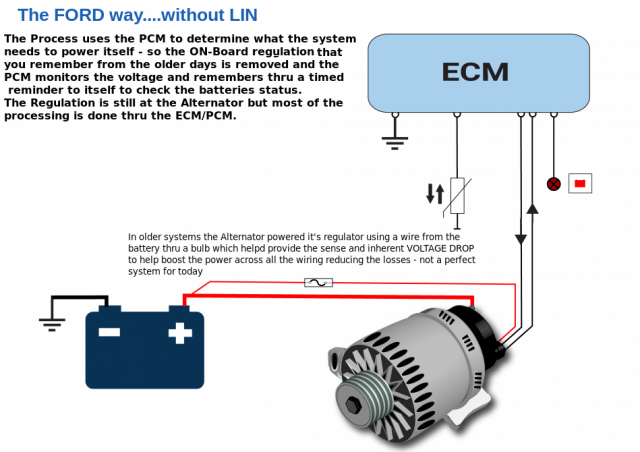 The FORD way....without LIN

The Process uses the PCM to determine what the system needs to power itself - so the ON-Board regulation that you remember from the older days is removed and the PCM monitors the voltage and remembers thru a timed reminder to itself to check the batteries status.
The Regulation is still at the Alternator but most of the processing is done thru the ECM/PCM.

ECM

In older systems the Alternator powered it's regulator using a wire from the battery thru a bulb which helpd provide the sense and inherent VOLTAGE DROP to help boost the power across all the wiring reducing the losses - not a perfect system for today