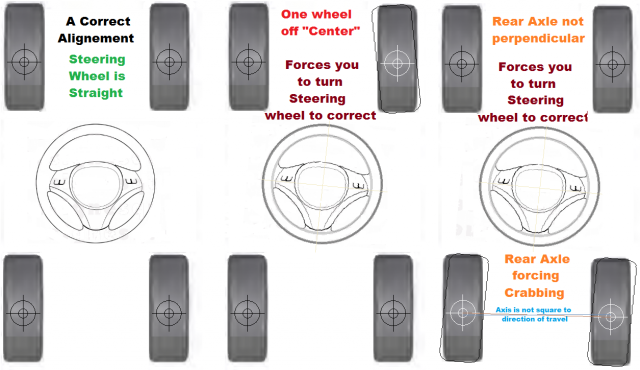 A Correct Alignement

Steering Wheel is Straight

One wheel off "Center"

Forces you to turn Steering wheel to correct

Rear Axle not perpendicular

Forces you to turn Steering wheel to correct

Rear Axle forcing Crabbing

Axis is not square to direction of travel