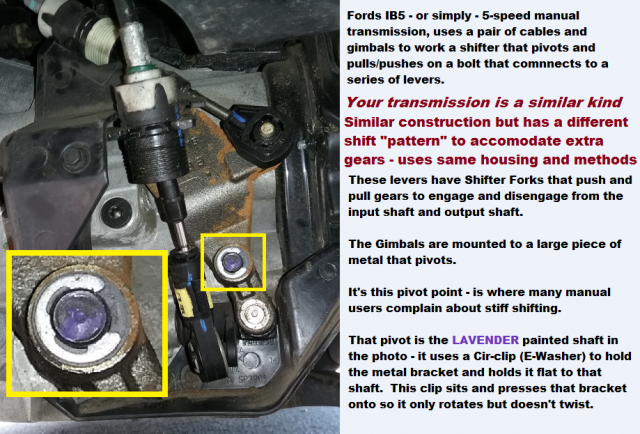 Fords IB5 - or simply - 5-speed manual transmission, uses a pair of cables and gimbals to work a shifter that pivots and pulls/pushes on a bolt that comnnects to a series of levers.

Your transmission is a similar kind
Similar construction but has a different shift "pattern" to accomodate extra gears - uses same housing and methods

These levers have Shifter Forks that push and pull gears to engage and disengage from the input shaft and output shaft.

The Gimbals are mounted to a large piece of metal that pivots.

It's this pivot point - is where many manual users complain about stiff shifting.

That pivot is the LAVENDER painted shaft in the photo - it uses a Cir-clip (E-Washer) to hold the metal bracket and holds it flat to that shaft. This clip sits and presses that bracket onto so it only rotates but doesn't twist.

SP3905